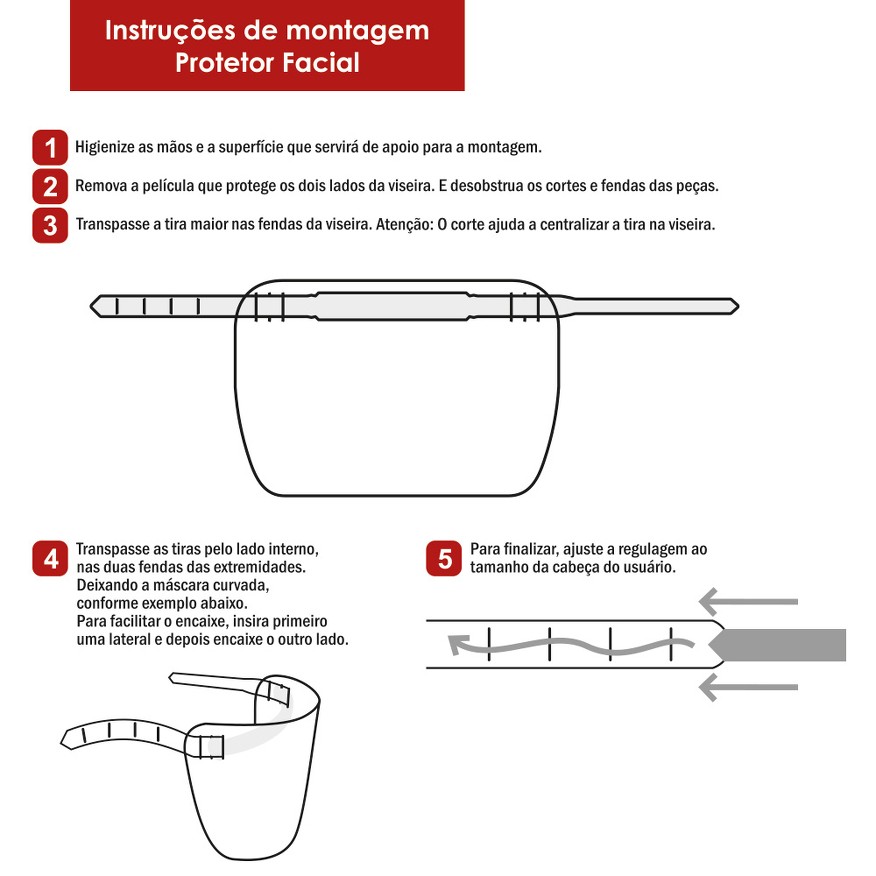 Instruções de montagem
Protetor Facial

1 Higienize as mãos e a superfície que servirá de apoio para a montagem.

2 Remova a película que protege os dois lados da viseira. E desobstrua os cortes e fendas das peças.

3 Transpasse a tira maior nas fendas da viseira. Atenção: O corte ajuda a centralizar a tira na viseira.

4 Transpasse as tiras pelo lado interno, nas duas fendas das extremidades. Deixando a máscara curvada, conforme exemplo abaixo. Para facilitar o encaixe, insira primeiro uma lateral e depois encaixe o outro lado.

5 Para finalizar, ajuste a regulagem ao tamanho da cabeça do usuário.